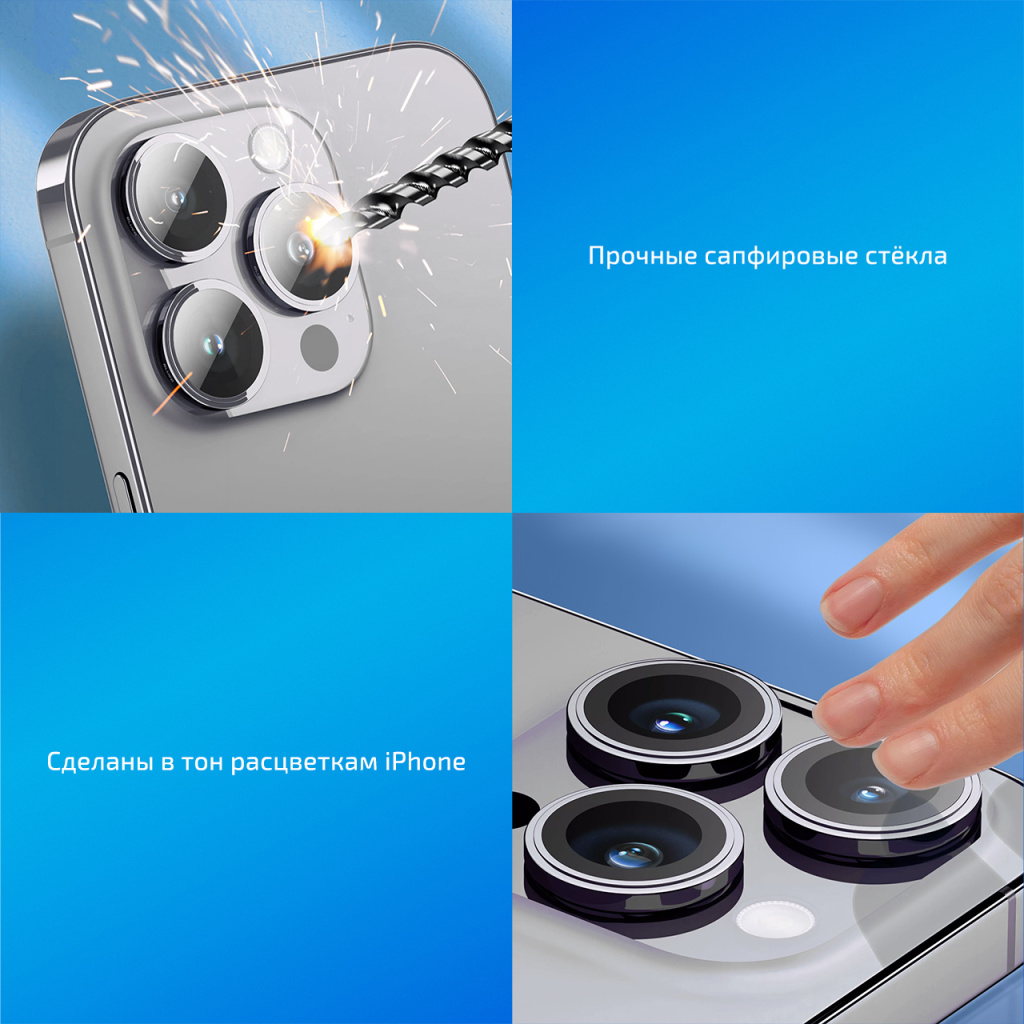 Прочные сапфировые стёкла

Сделаны в тон расцветкам iPhone